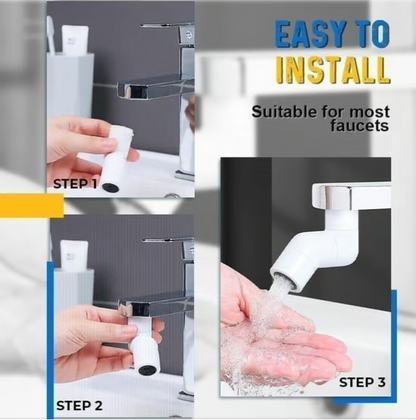 EASY TO INSTALL

Suitable for most faucets

STEP 1

STEP 2

STEP 3