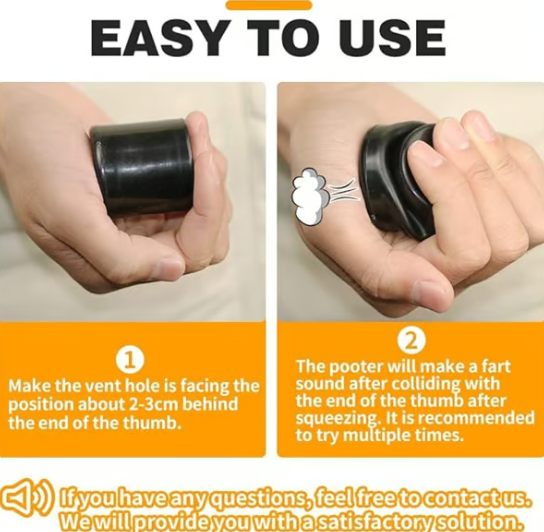 EASY TO USE

1
Make the vent hole is facing the position about 2-3cm behind the end of the thumb.

2
The pooter will make a fart sound after colliding with the end of the thumb after squeezing. It is recommended to try multiple times.

If you have any questions, feel free to contact us. We will provide you with a satisfactory solution.