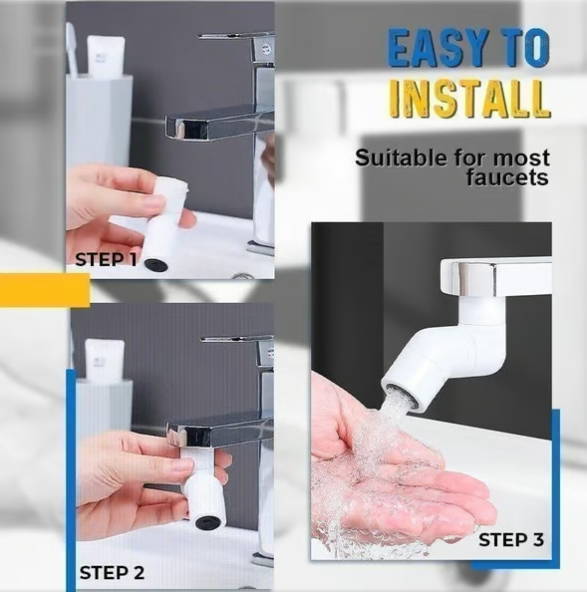 EASY TO INSTALL

Suitable for most faucets

STEP 1

STEP 2

STEP 3