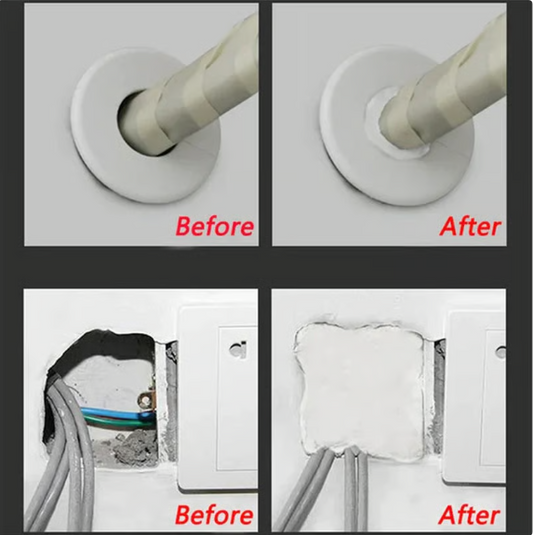 Before

After

Before

After